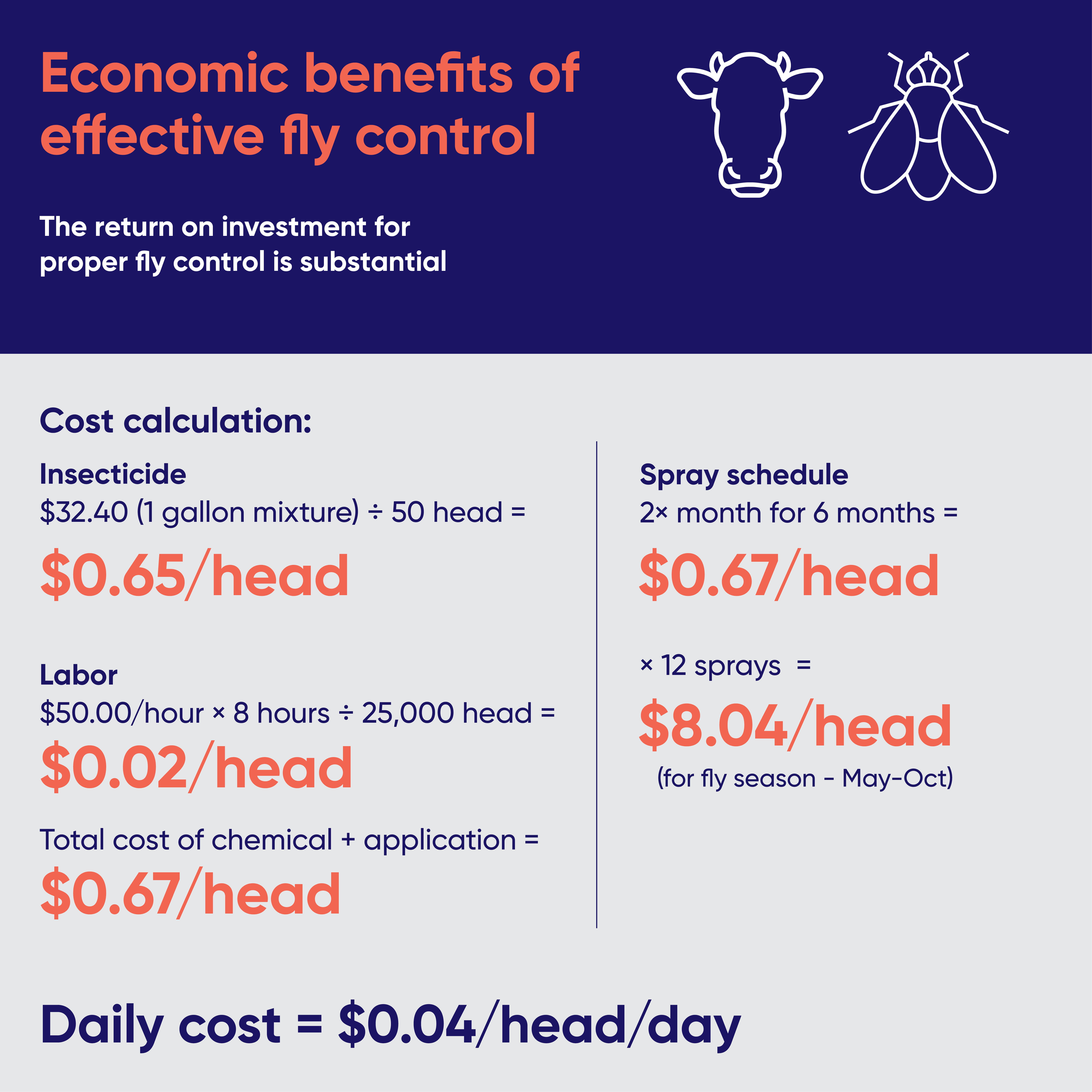 Economic benefits of effective fly control

The return on investment for proper fly control is substantial

Cost calculation:

Insecticide
$32.40 (1 gallon mixture) ÷ 50 head =

$0.65/head

Labor
$50.00/hour × 8 hours ÷ 25,000 head =

$0.02/head

Total cost of chemical + application =

$0.67/head

Spray schedule
2× month for 6 months =

$0.67/head

× 12 sprays =

$8.04/head

(for fly season - May-Oct)

Daily cost = $0.04/head/day